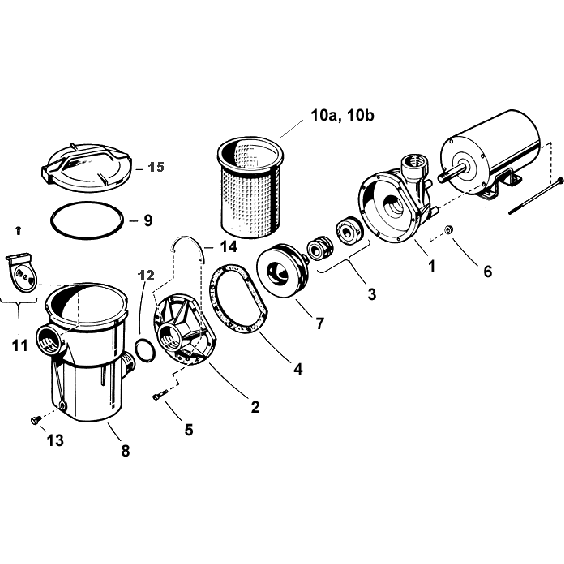 10a, 10b
15
9
14
12
11
1
6
3
7
4
2
5
13
8