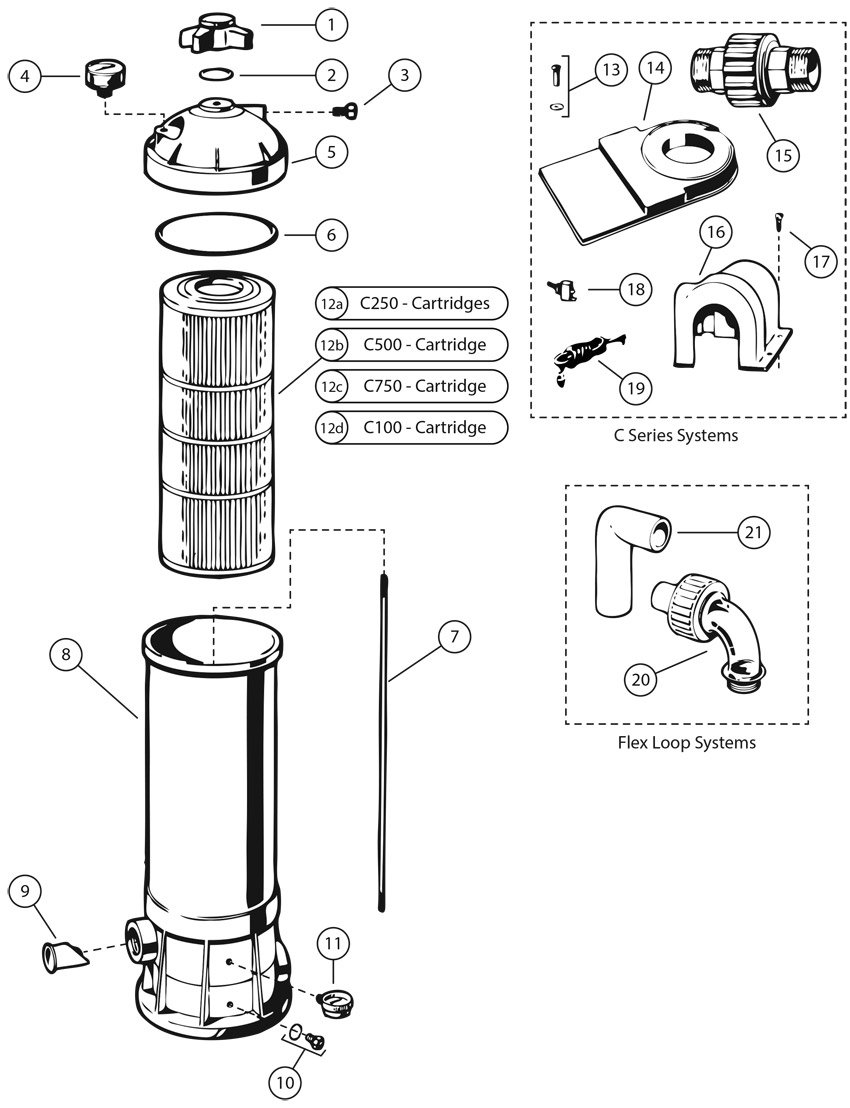 1
2
3
4
5
6
12a C250 - Cartridges
12b C500 - Cartridge
12c C750 - Cartridge
12d C100 - Cartridge
7
8
9
10
11

13
14
15
16
17
18
19
C Series Systems

21
20
Flex Loop Systems