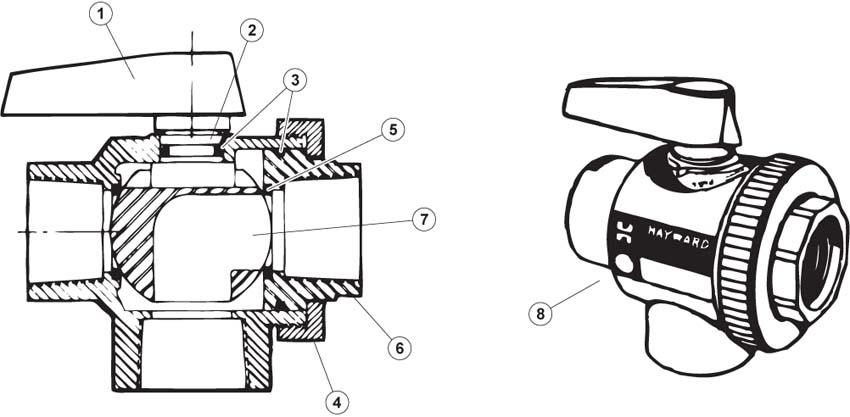 1
2
3
5
7
6
4
HAYWARD
8