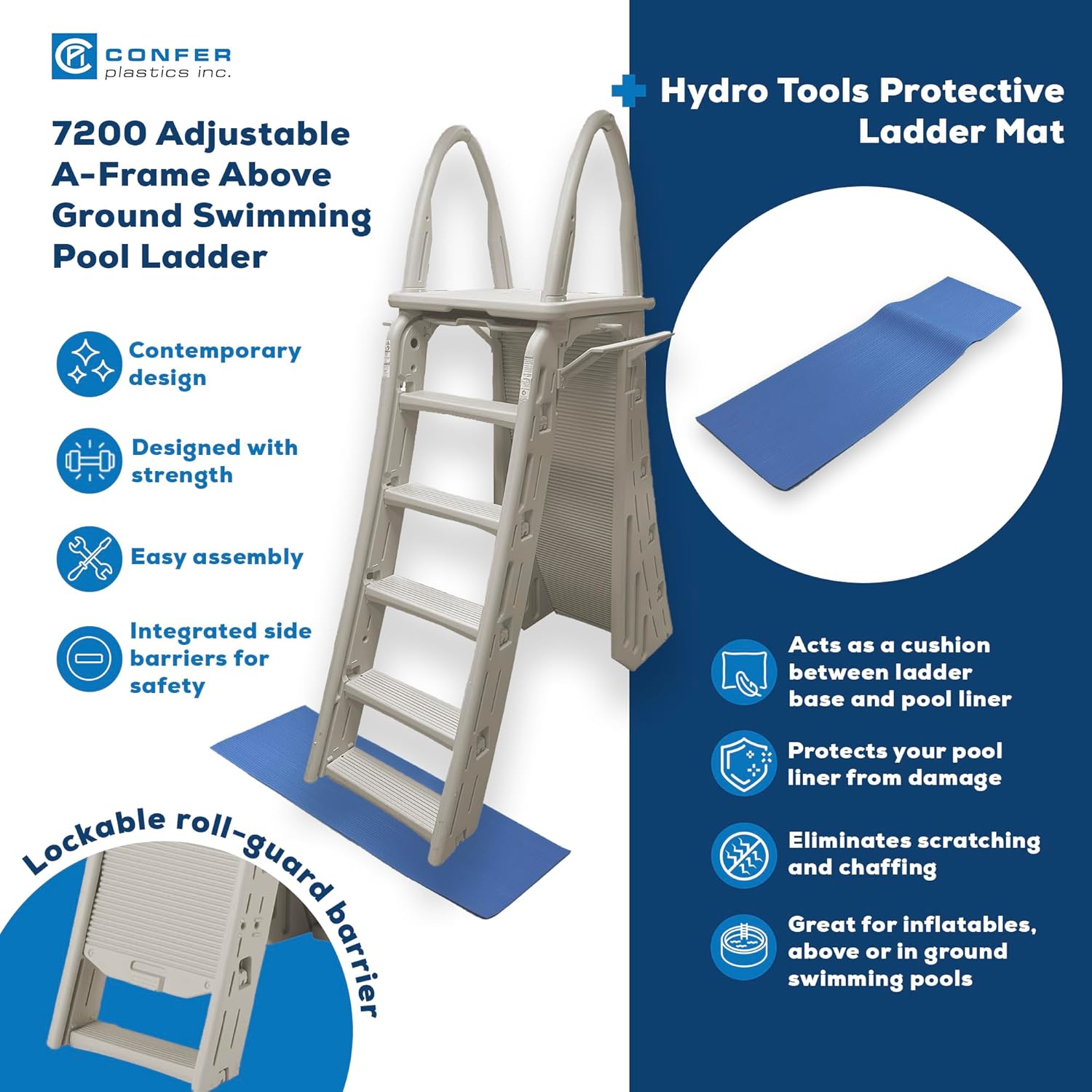 CONFER
plastics inc.

7200 Adjustable A-Frame Above Ground Swimming Pool Ladder

Contemporary design

Designed with strength

Easy assembly

Integrated side barriers for safety

Lockable roll-guard barrier

Hydro Tools Protective Ladder Mat

Acts as a cushion between ladder base and pool liner

Protects your pool liner from damage

Eliminates scratching and chaffing

Great for inflatables, above or in ground swimming pools