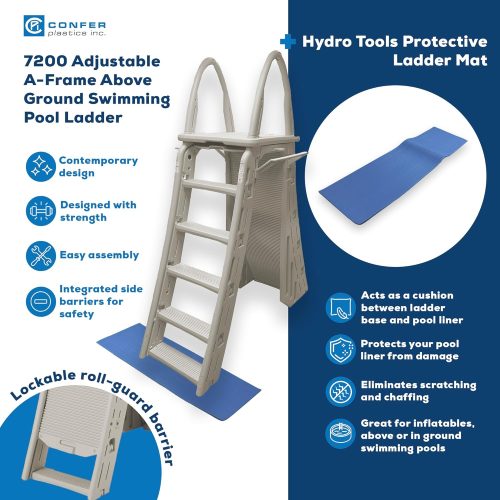 CONFER plastics inc.

7200 Adjustable A-Frame Above Ground Swimming Pool Ladder

Contemporary design

Designed with strength

Easy assembly

Integrated side barriers for safety

Lockable roll-guard barrier

+ Hydro Tools Protective Ladder Mat

Acts as a cushion between ladder base and pool liner

Protects your pool liner from damage

Eliminates scratching and chaffing

Great for inflatables, above or in ground swimming pools